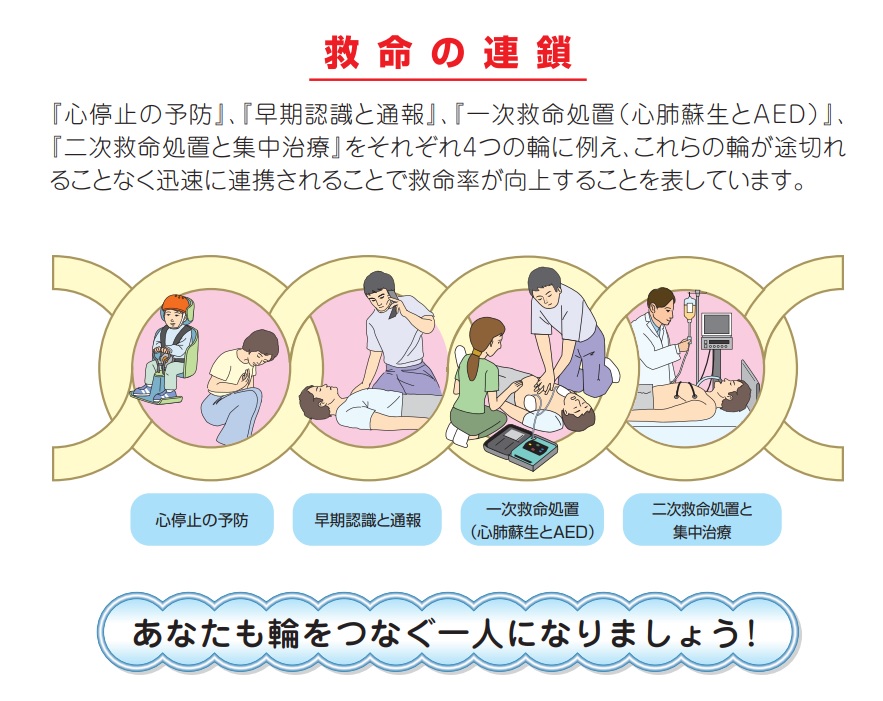 救命の連鎖

『心停止の予防』、『早期認識と通報』、『一次救命処置（心肺蘇生とAED）』、『二次救命処置と集中治療』をそれぞれ4つの輪に例え、これらの輪が途切れることなく迅速に連携されることで救命率が向上することを表しています。

心停止の予防

早期認識と通報

一次救命処置
（心肺蘇生とAED）

二次救命処置と
集中治療

あなたも輪をつなぐ一人になりましょう！