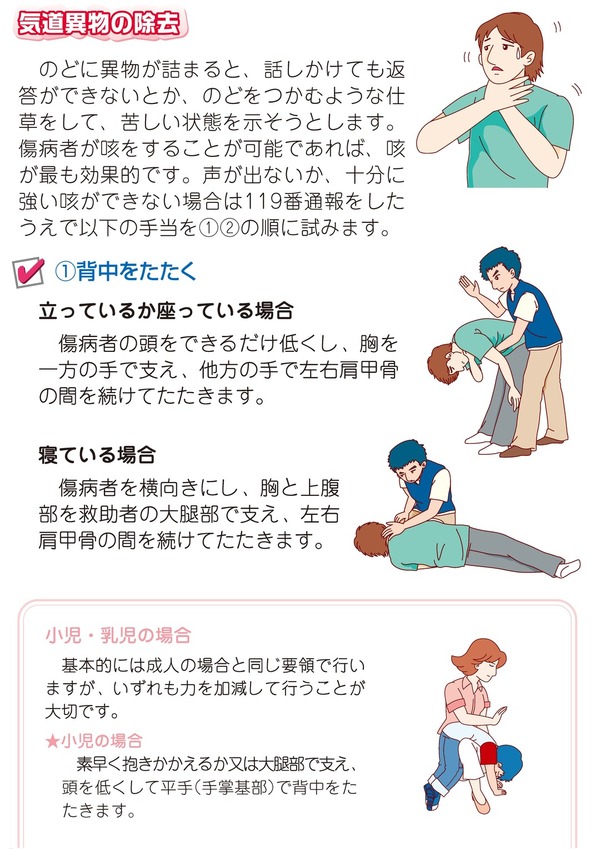 気道異物の除去

のどに異物が詰まると、話しかけても返答ができないとか、のどをつかむような仕草をして、苦しい状態を示そうとします。傷病者が咳をすることが可能であれば、咳が最も効果的です。声が出ないか、十分に強い咳ができない場合は119番通報をしたうえで以下の手当を①②の順に試みます。

①背中をたたく

立っているか座っている場合

傷病者の頭をできるだけ低くし、胸を一方の手で支え、他方の手で左右肩甲骨の間を続けてたたきます。

寝ている場合

傷病者を横向きにし、胸と上腹部を救助者の大腿部で支え、左右肩甲骨の間を続けてたたきます。

小児・乳児の場合

基本的には成人の場合と同じ要領で行いますが、いずれも力を加減して行うことが大切です。

★小児の場合

素早く抱きかかえるか又は大腿部で支え、頭を低くして平手(手掌基部)で背中をたたきます。