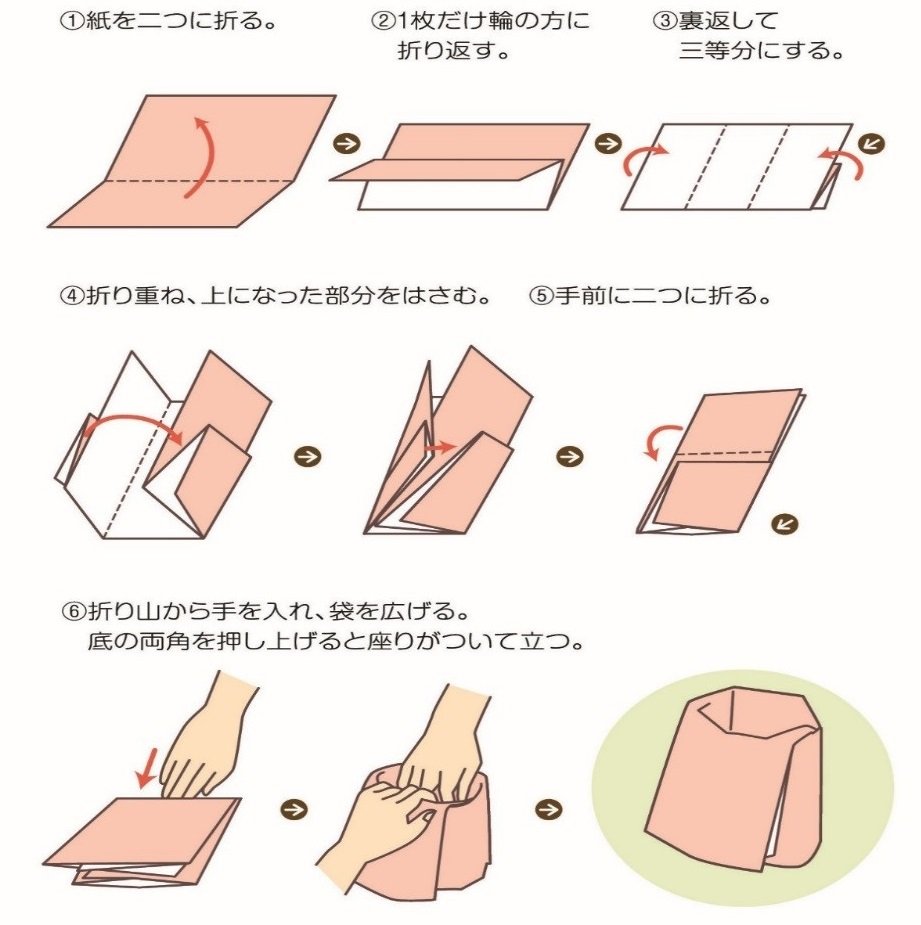 ①紙を二つに折る。

②1枚だけ輪の方に折り返す。

③裏返して三等分にする。

④折り重ね、上になった部分をはさむ。

⑤手前に二つに折る。

⑥折り山から手を入れ、袋を広げる。
底の両角を押し上げると座りがついて立つ。