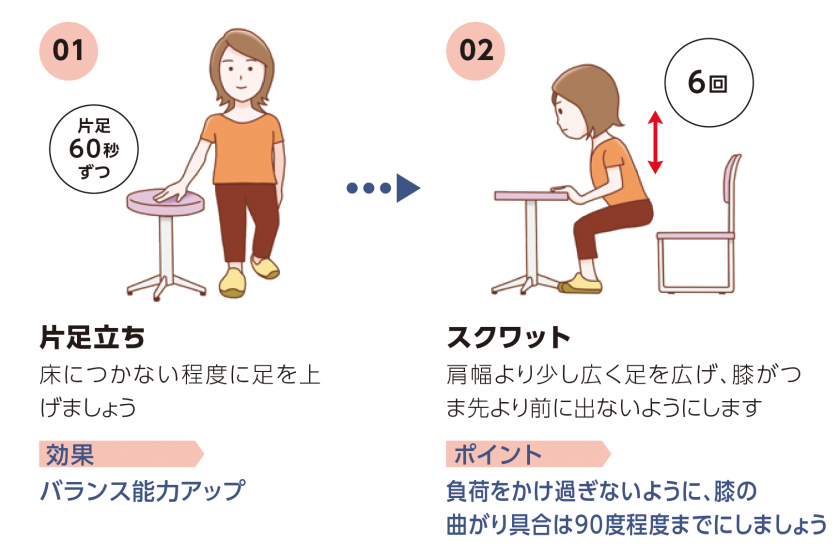 01

片足
60秒
ずつ

片足立ち

床につかない程度に足を上げましょう

効果

バランス能力アップ

02

6回

スクワット

肩幅より少し広く足を広げ、膝がつま先より前に出ないようにします

ポイント

負荷をかけ過ぎないように、膝の曲がり具合は90度程度までにしましょう